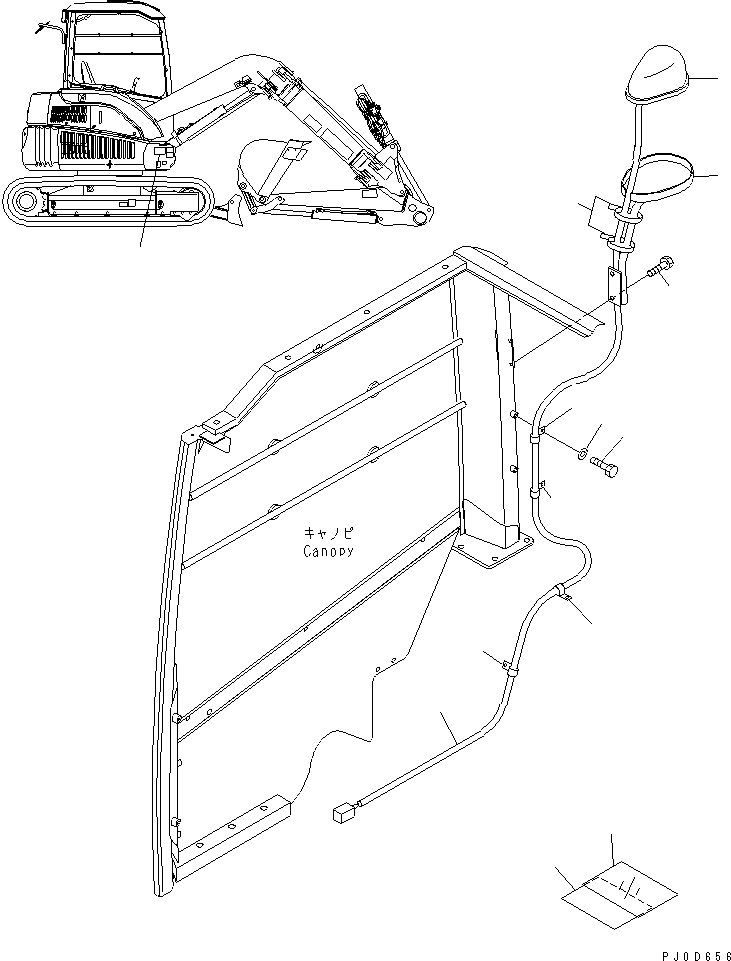 キャノピ
Canopy

PJ0D656