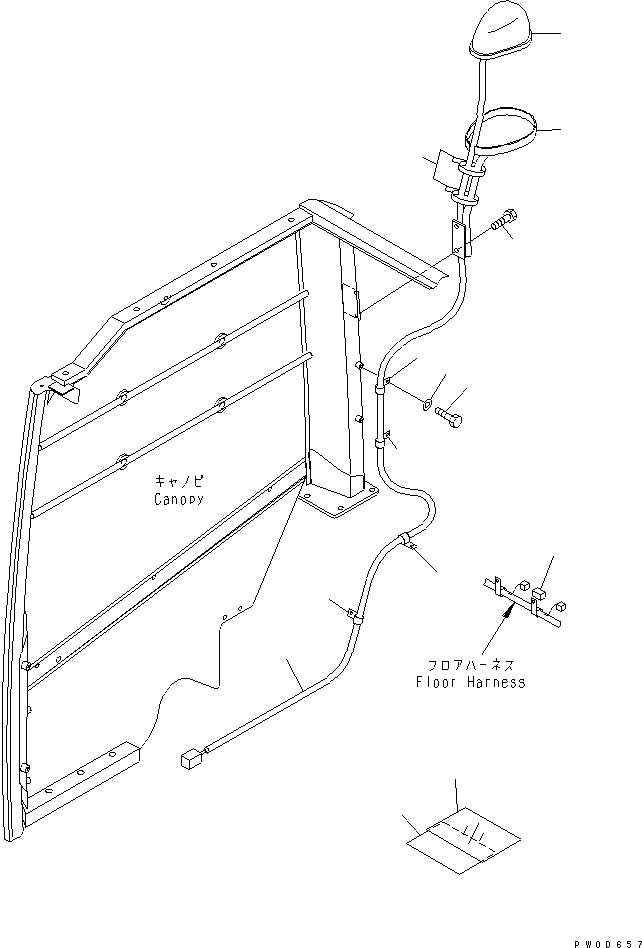 キャノピ
Canopy

フロアハーネス
Floor Harness

PW0D657