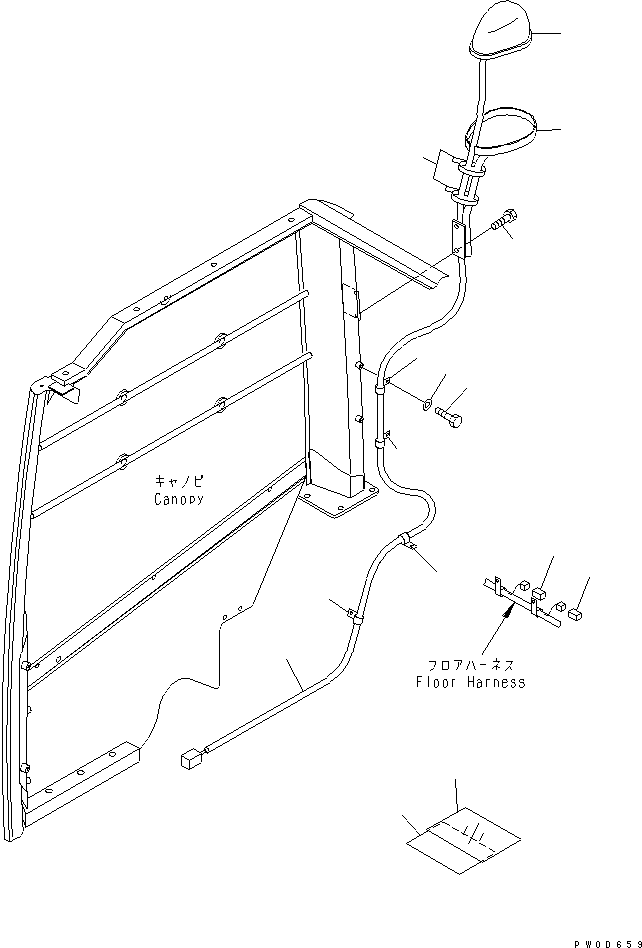 キャノピ
Canopy

フロアハーネス
Floor Harness

PW0D659