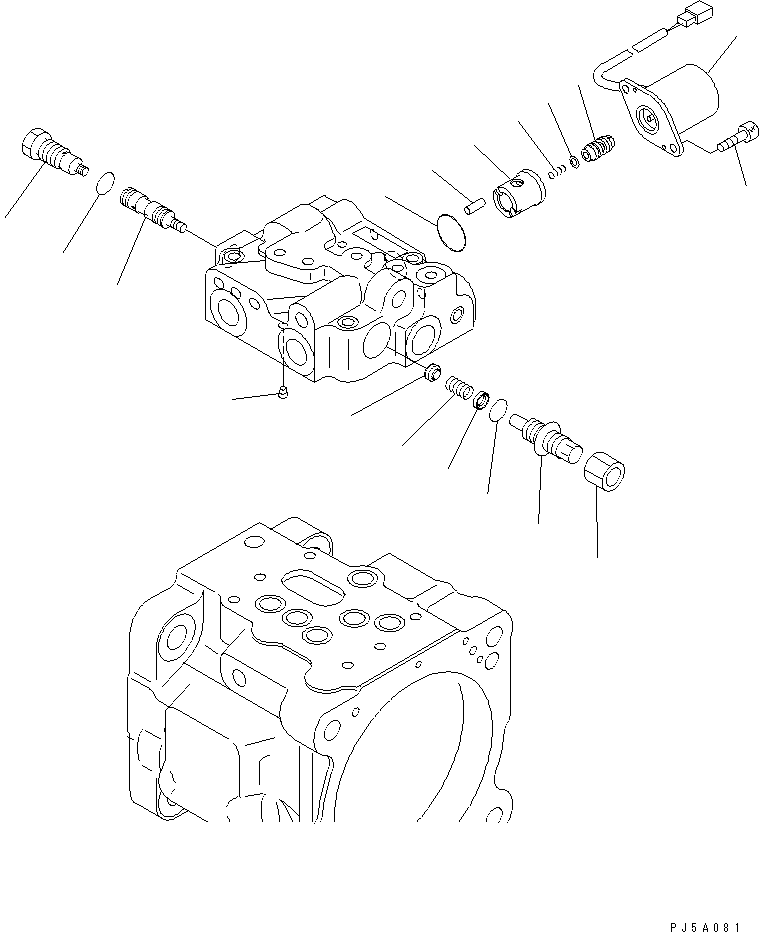 PJ5A081