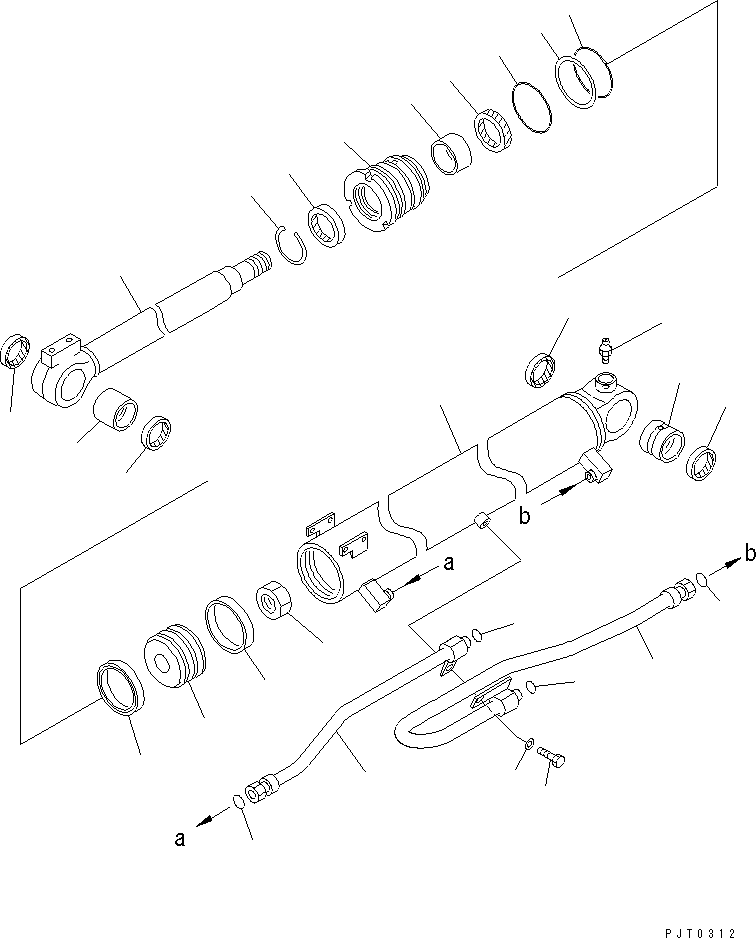 b
a
b
a
PJT0312