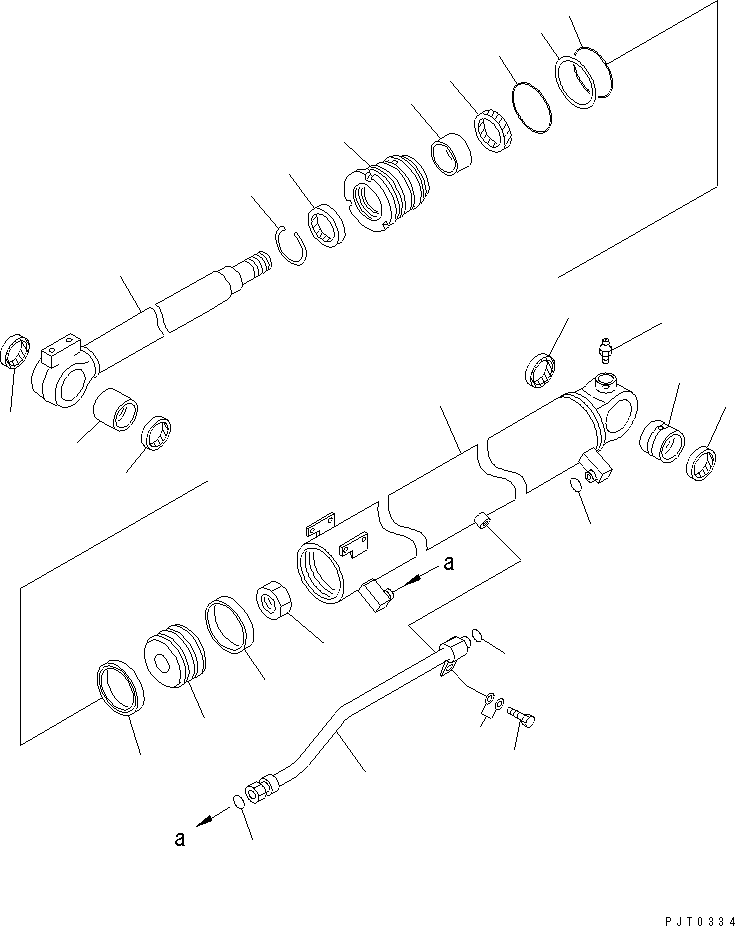 a

a

PJT0334