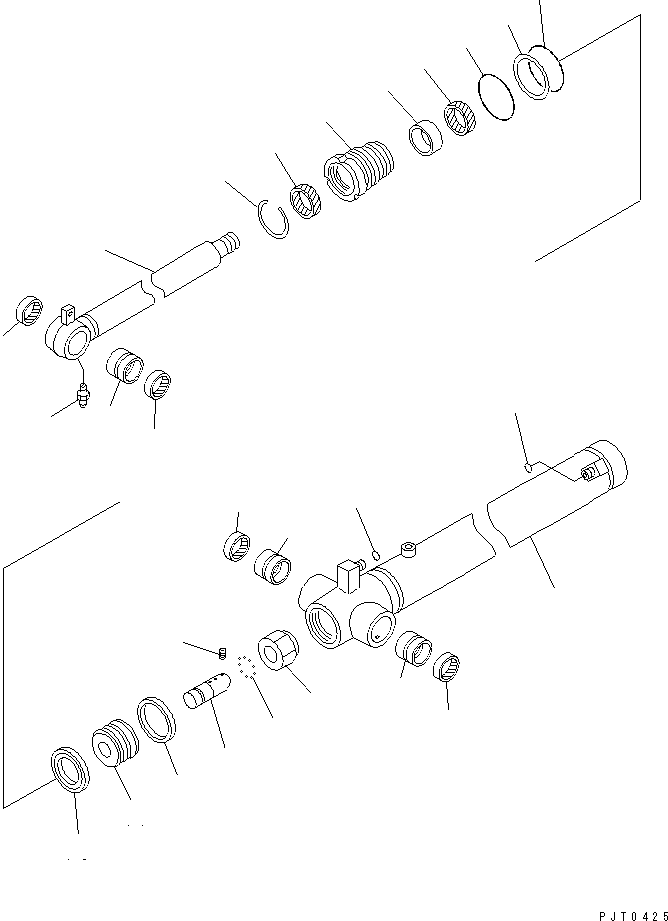 PJT0425