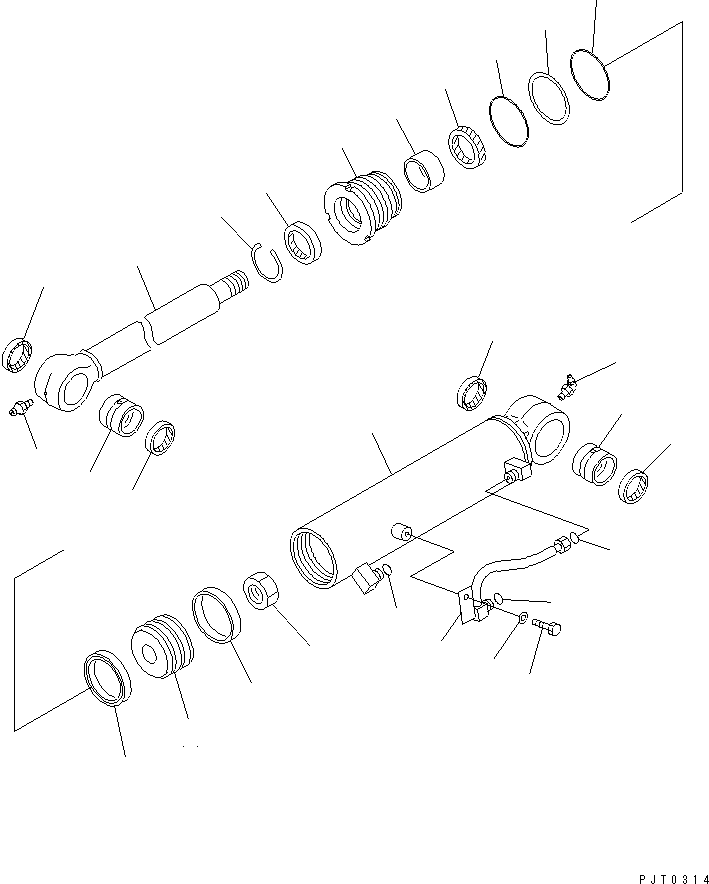 PJT0314