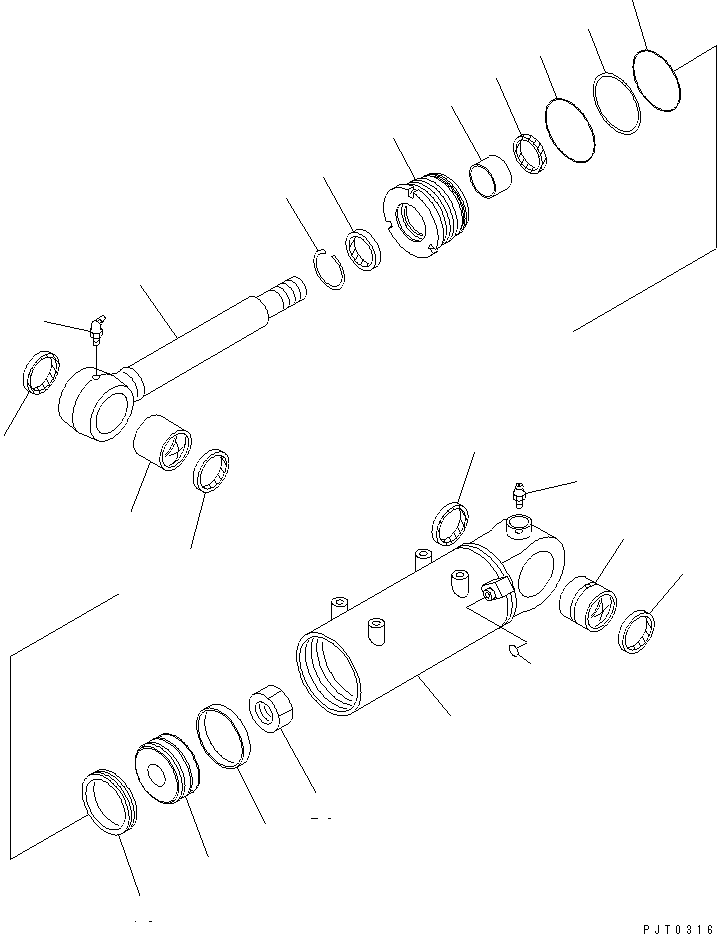 PJT0316