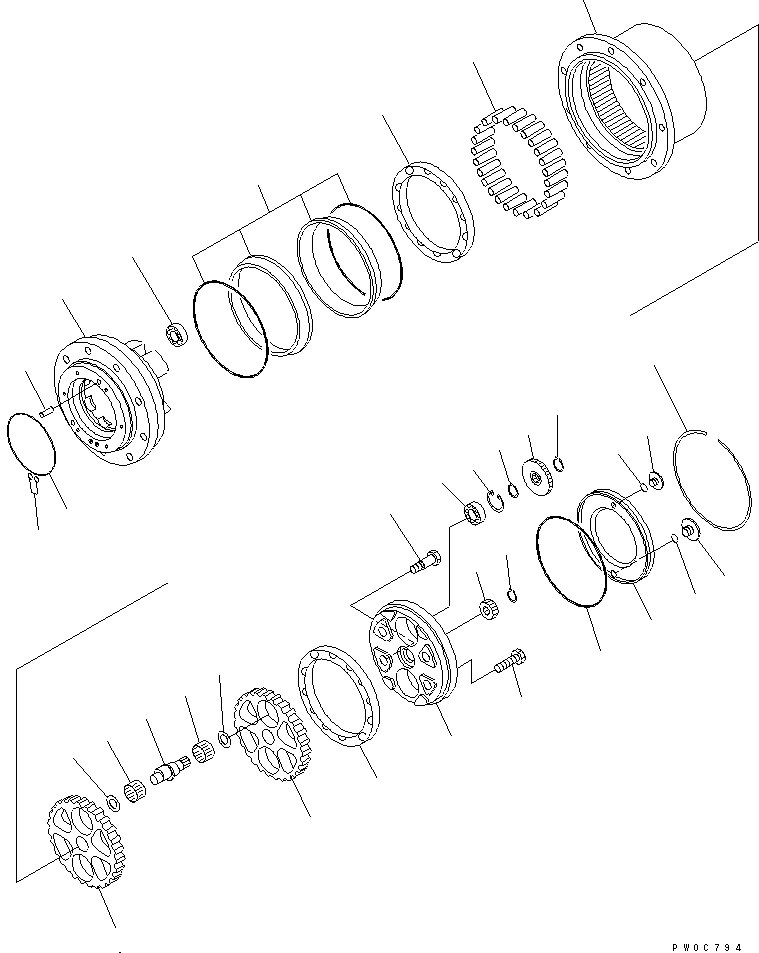 PW0C794