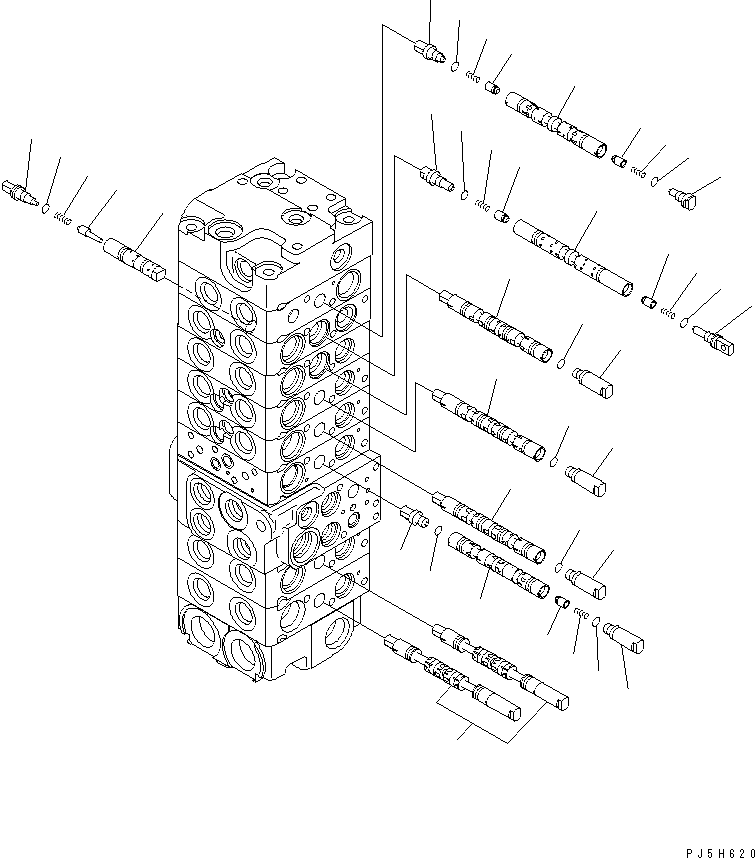 PJ5H620