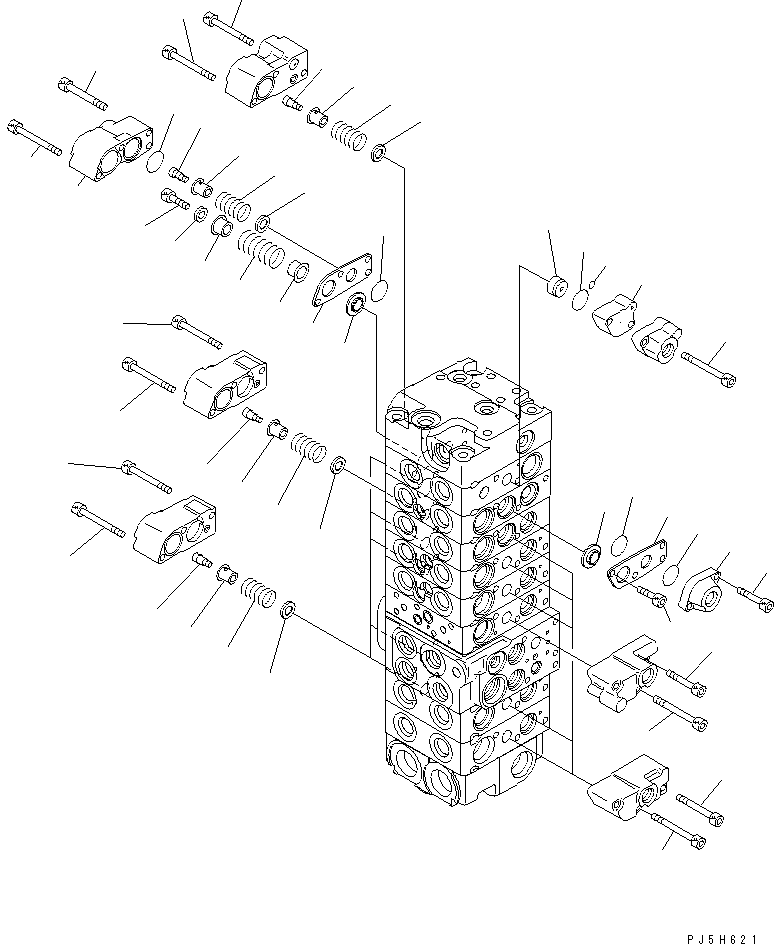 PJ5H621