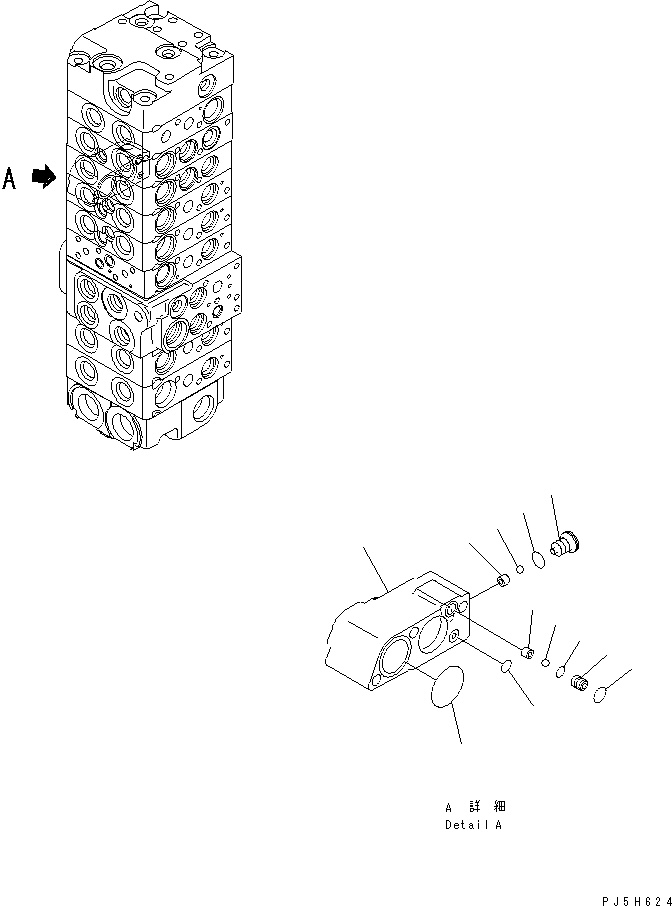 A

A 詳 細
Detail A

PJ5H624