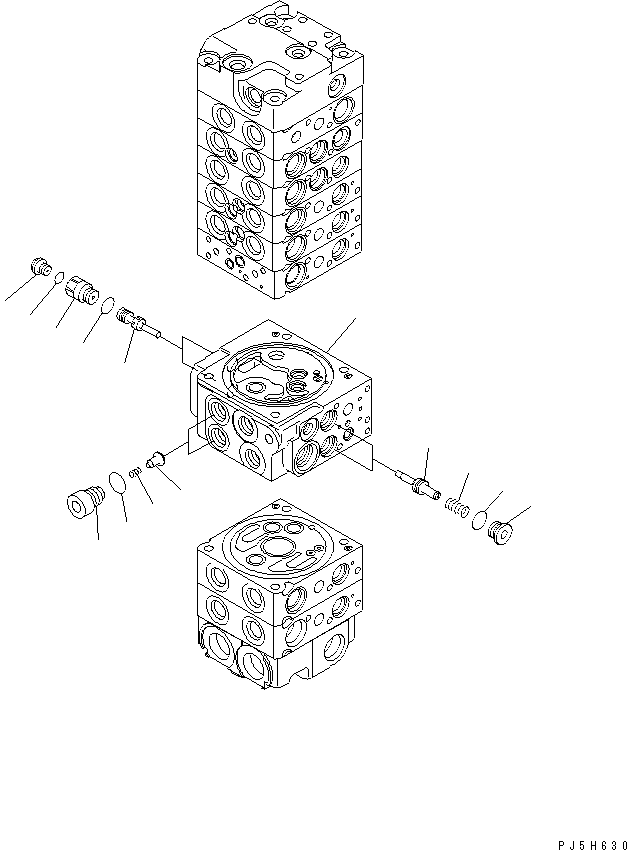 PJ5H630