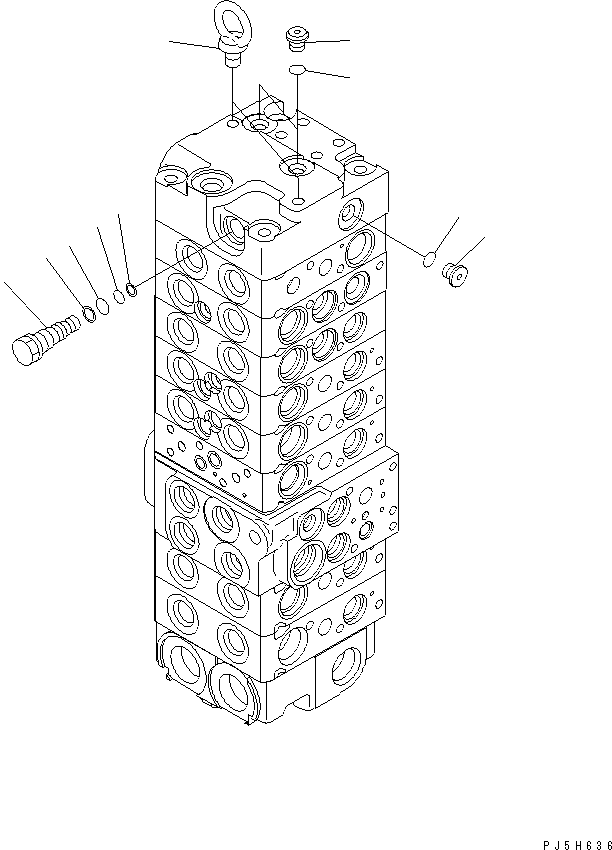 PJ5H636