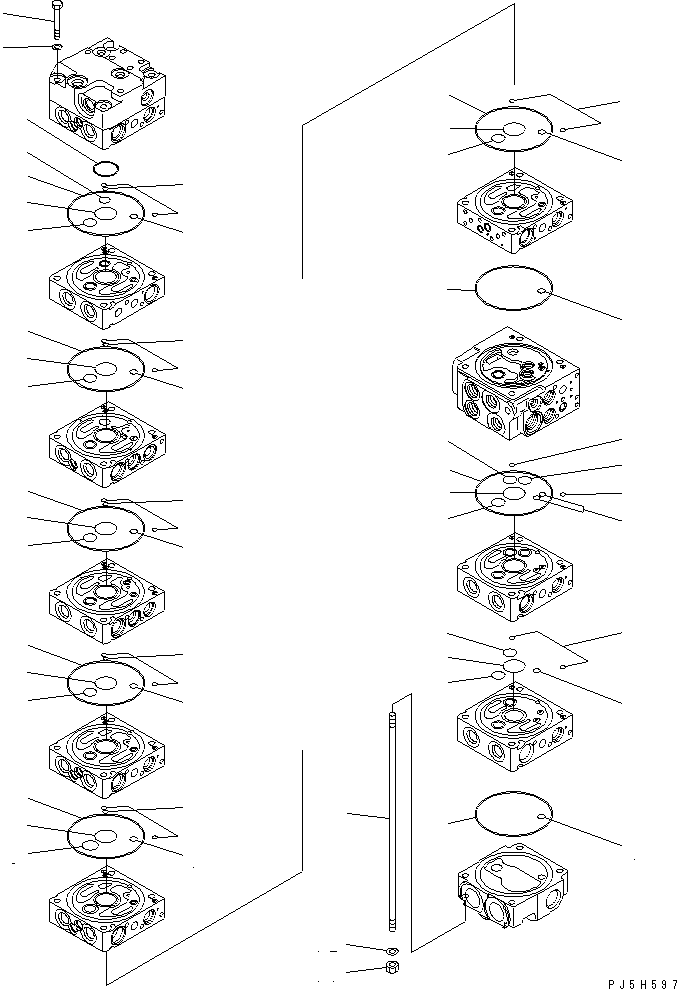 PJ5H597