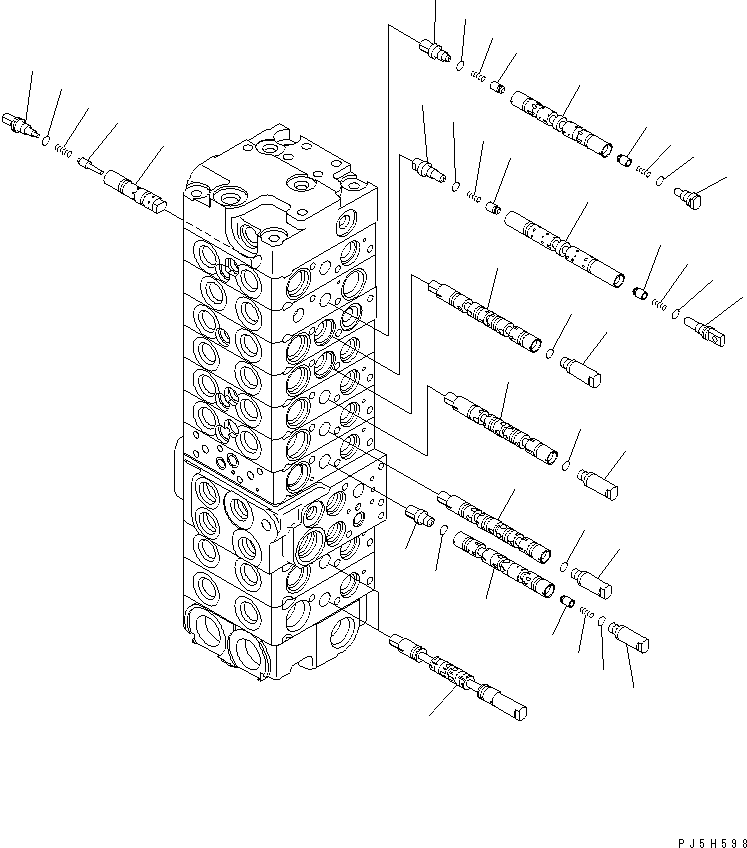 PJ5H598