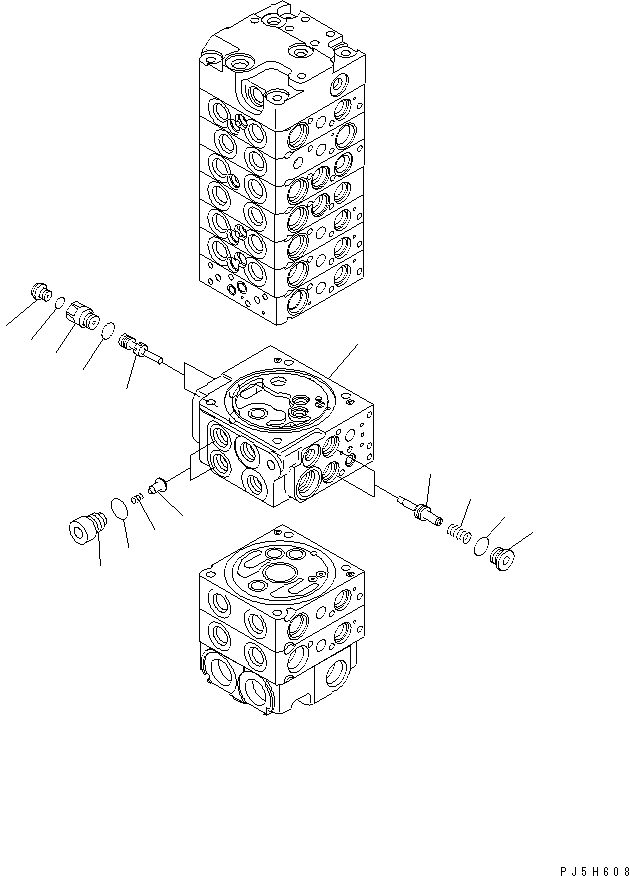 PJ5H608