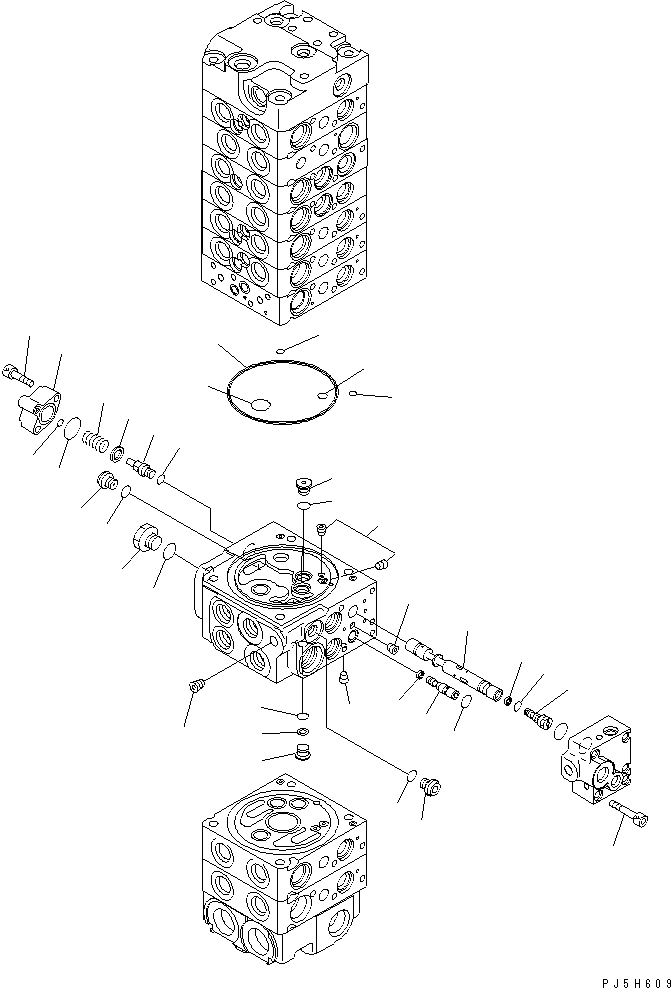 PJ5H609