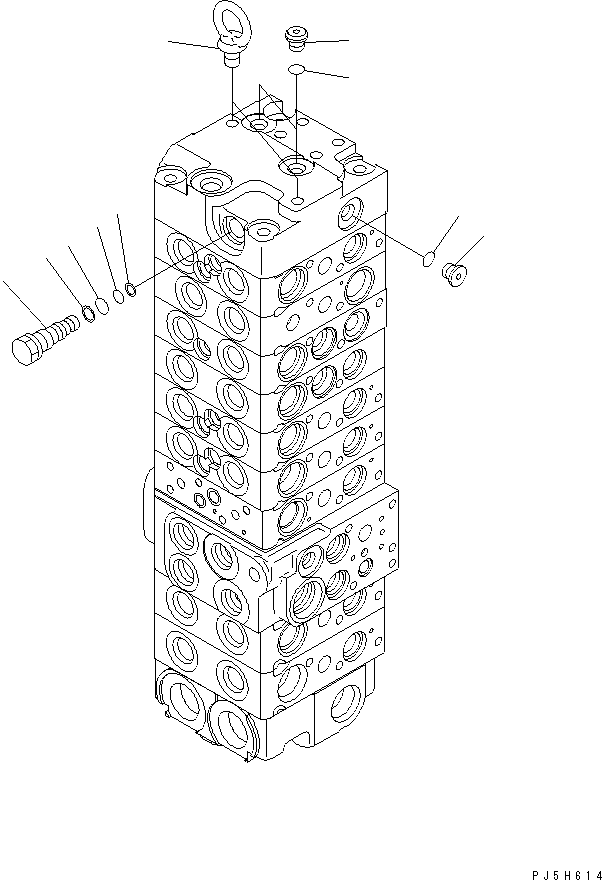 PJ5H614