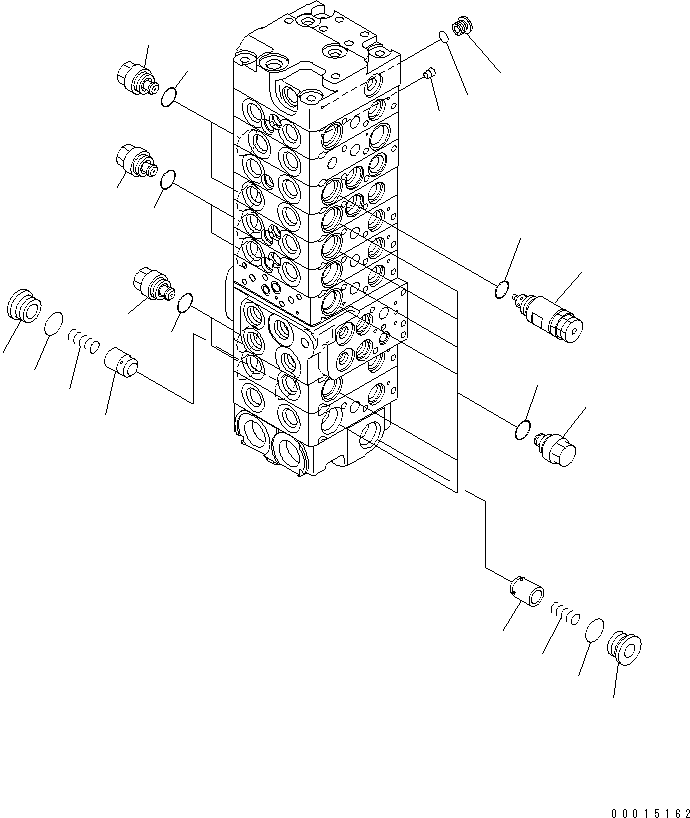 00015162