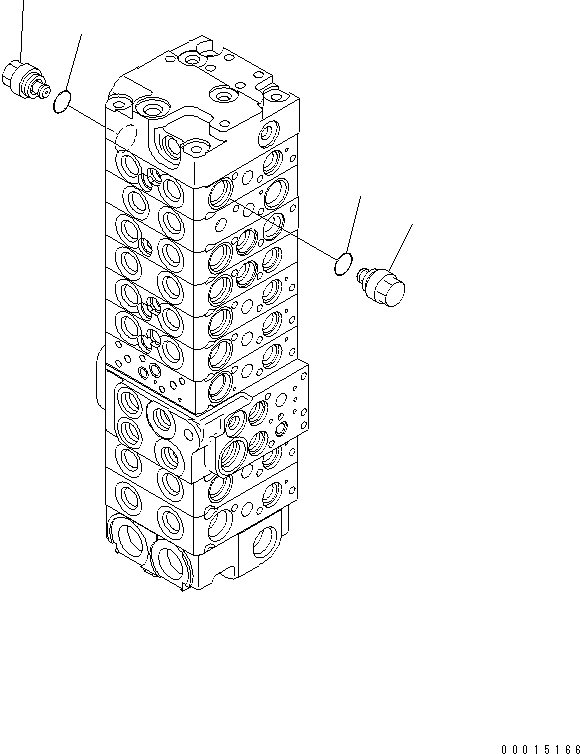 00015166