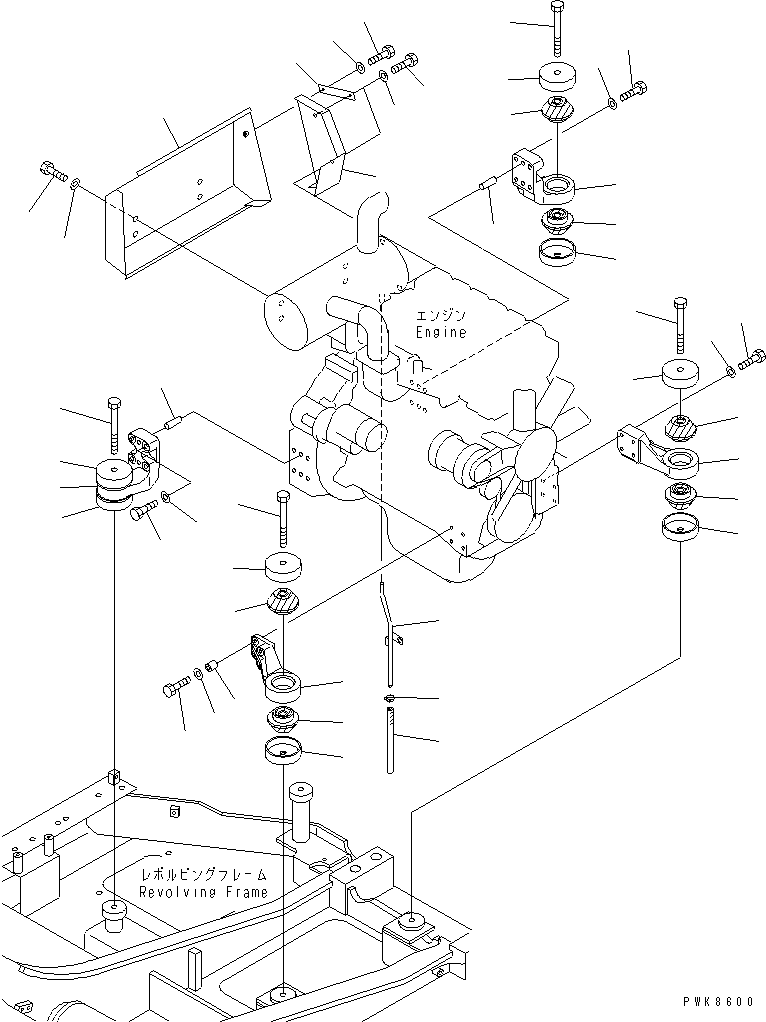 エンジン
Engine

レボルビングフレーム
Revolving Frame

PWK8600