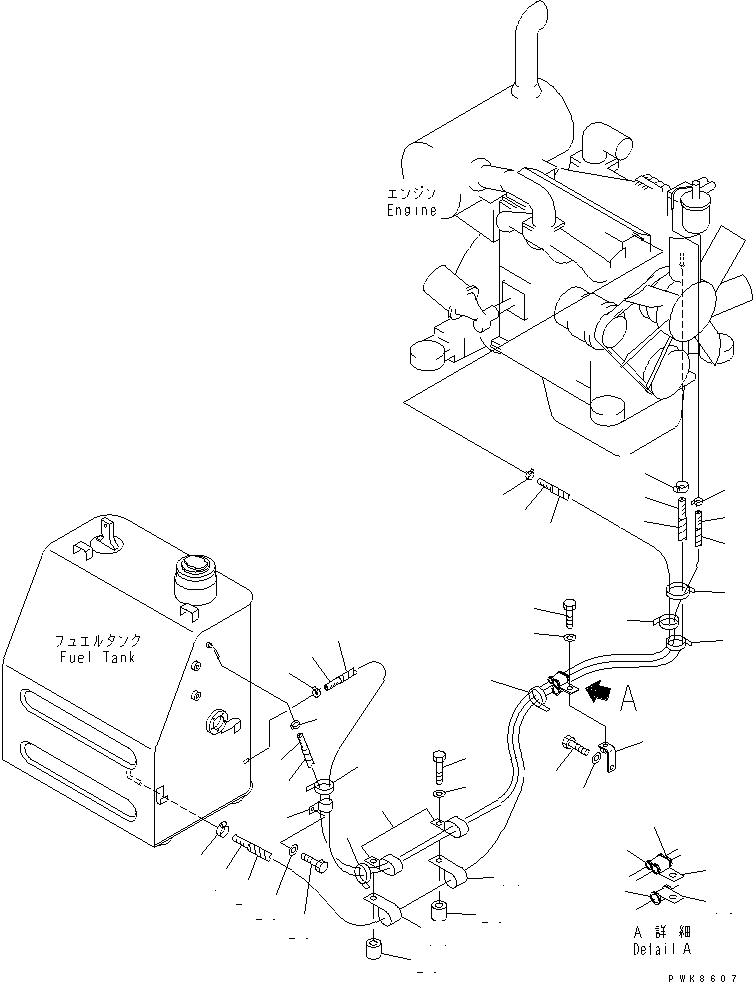 エンジン
Engine

フュエルタンク
Fuel Tank

A

A 詳細
Detail A

PWK8607