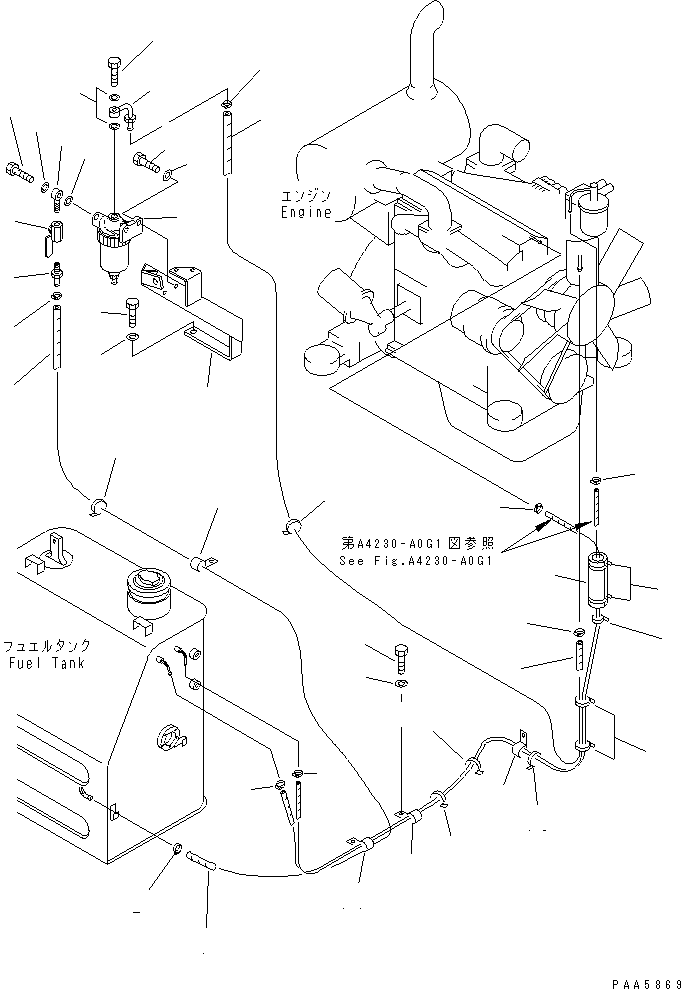 エンジン
Engine

第A4230-A0G1図参照
See Fig.A4230-A0G1

フュエルタンク
Fuel Tank

PAA5869