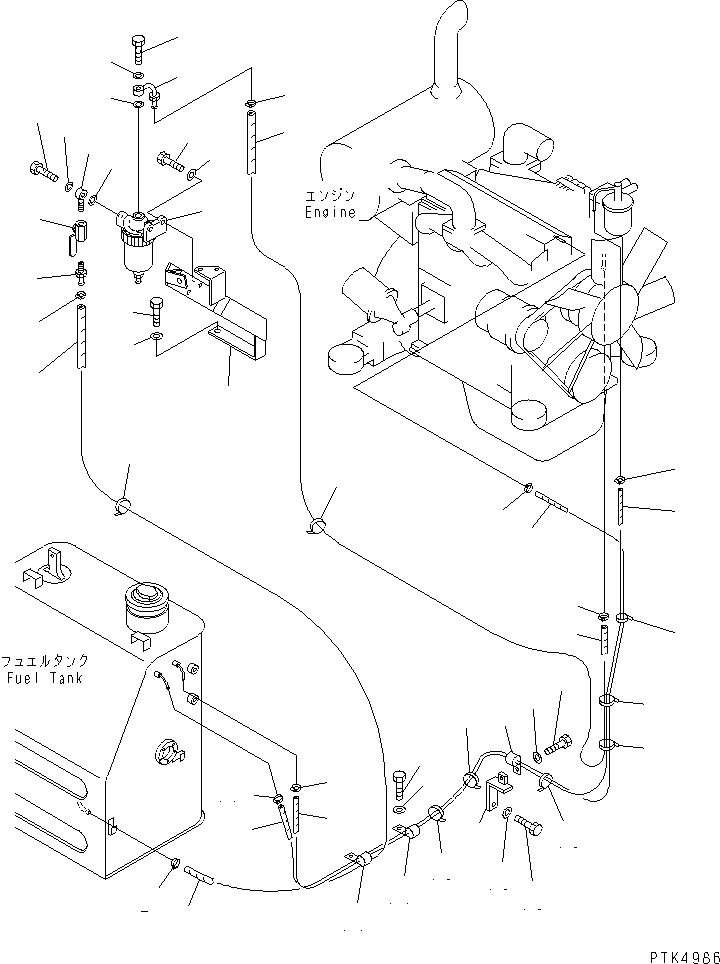 エンジン
Engine

フュエルタンク
Fuel Tank

PTK4986