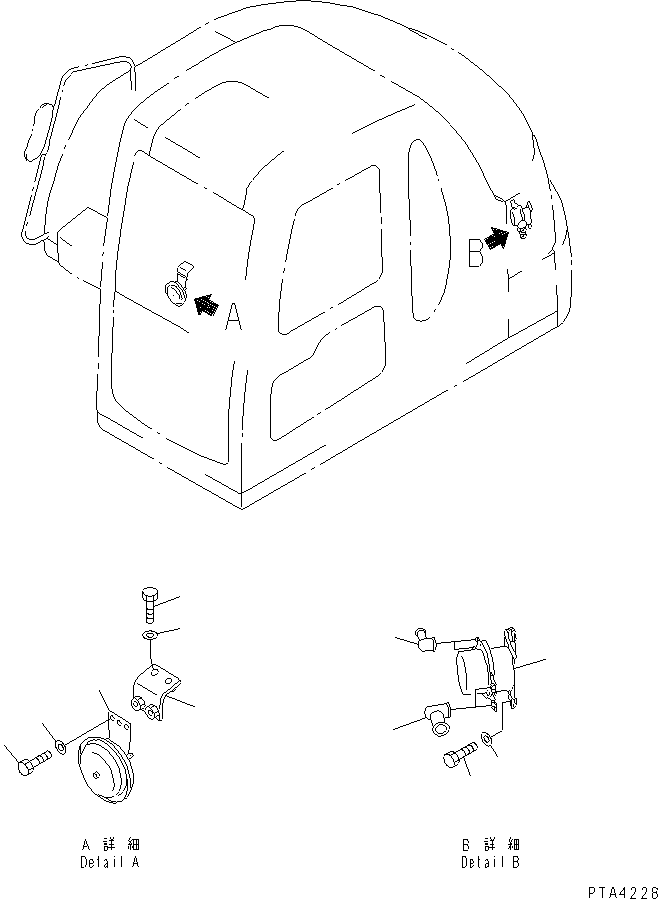 B

A

A 詳 細
Detail A

B 詳 細
Detail B

PTA4226