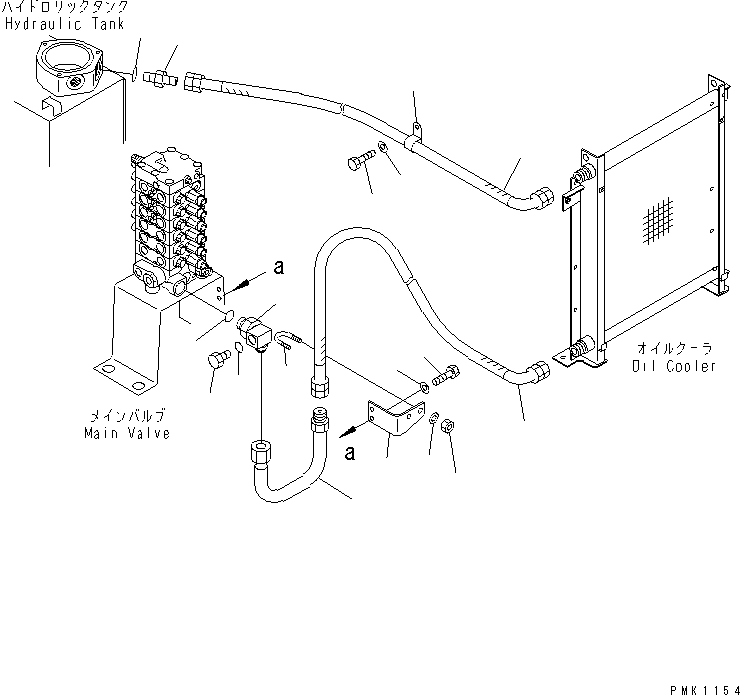 ハイドロリックタンク
Hydraulic Tank

a

オイルクーラ
Oil Cooler

メインバルブ
Main Valve

a

PMK1154