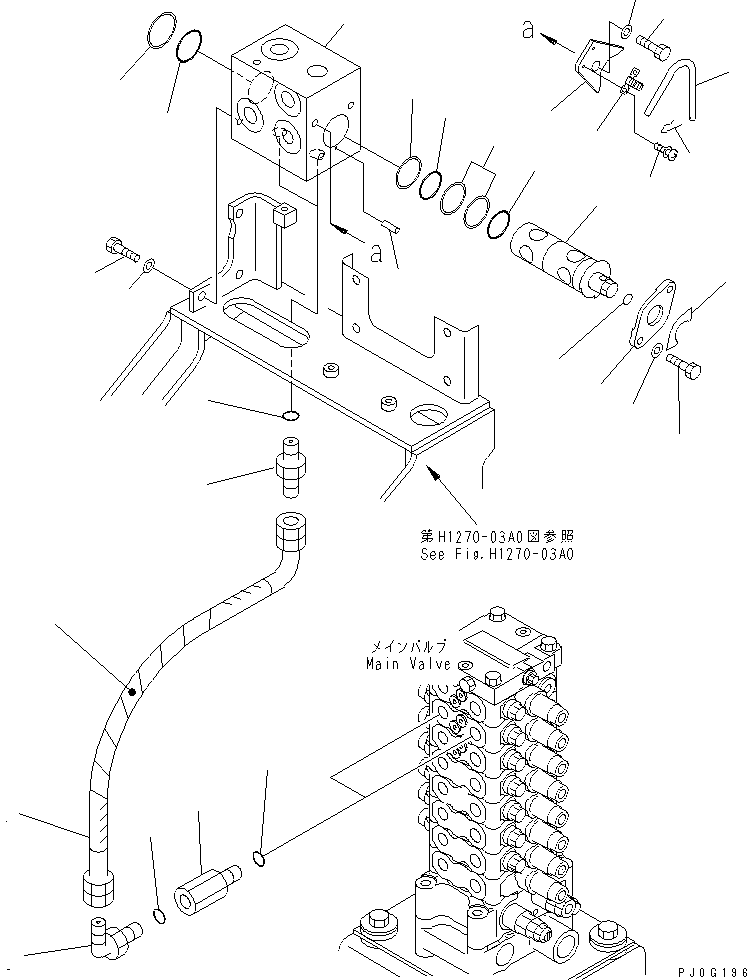 a

a

第H1270-03A0図参照
See Fig.H1270-03A0

メインバルブ
Main Valve

PJ0G196