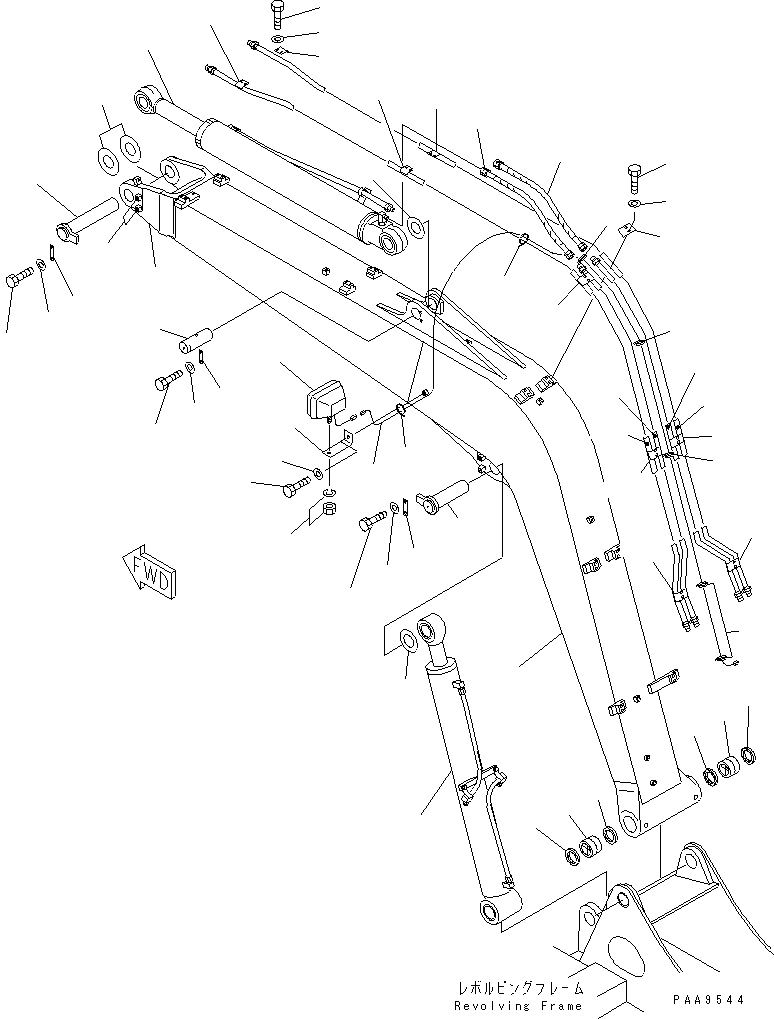 FWD

レボルビングフレーム
Revolving Frame

PAA9544