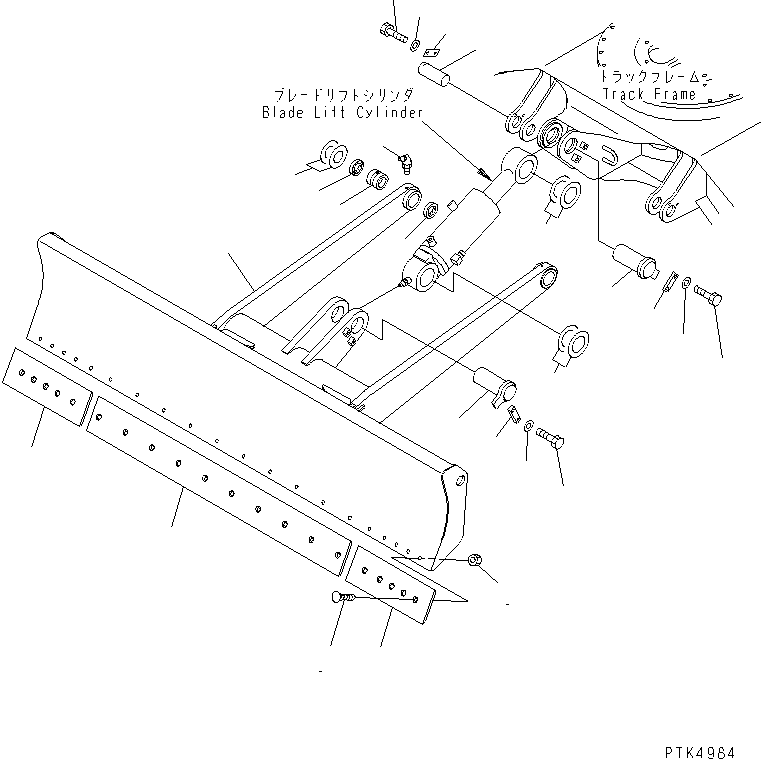 トラックフレーム
Track Frame

ブレードリフトシリンダ
Blade Lift Cylinder

PTK4984