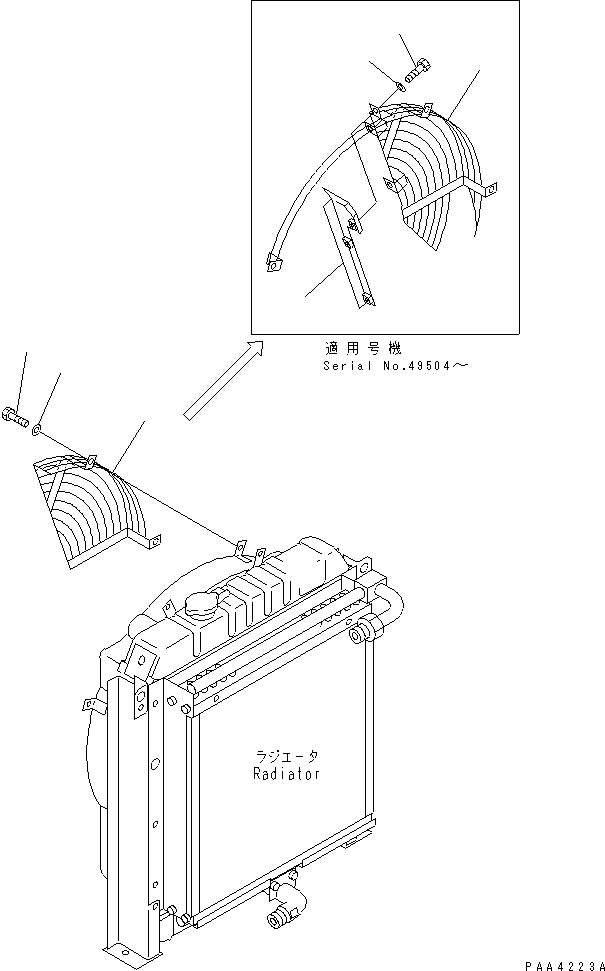 適用号機
Serial No.49504～

ラジエータ
Radiator

PAA4223A