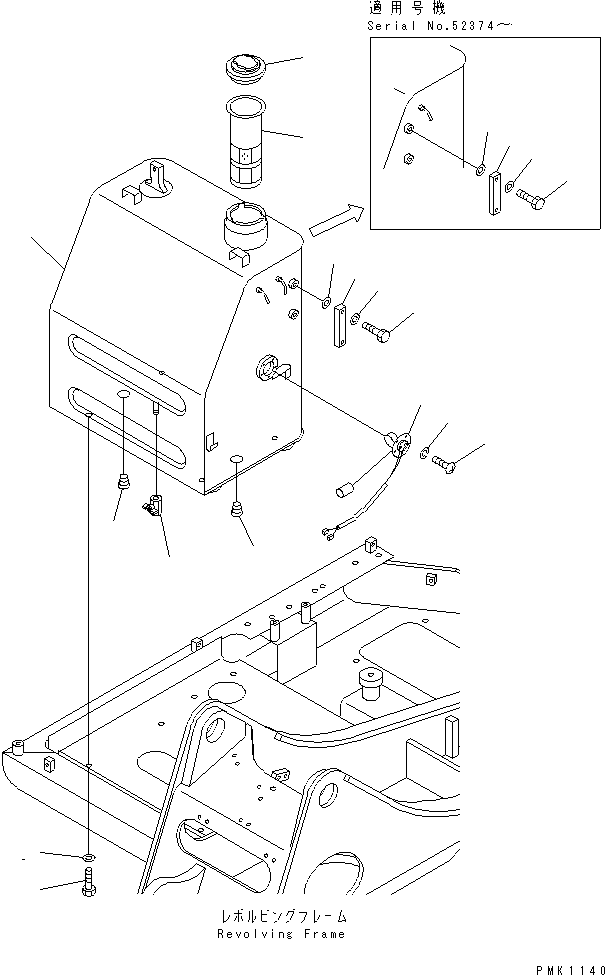 適用号機
Serial No.52374～

レボルビングフレーム
Revolving Frame

PMK1140