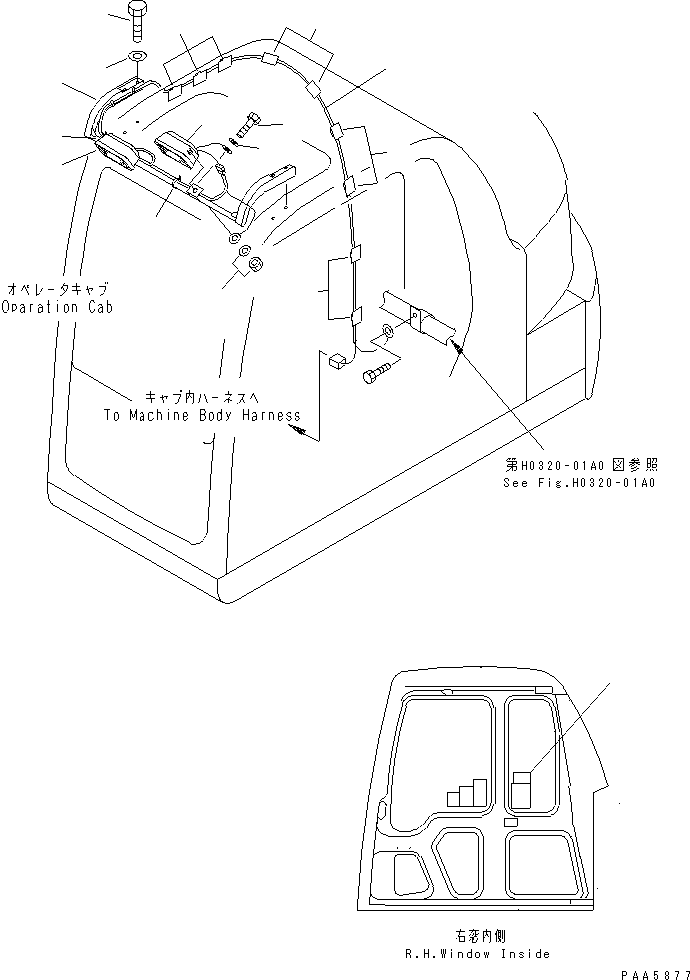 オペレータキャブ
Oparation Cab

キャブ内ハーネスへ
To Machine Body Harness

第H0320-01A0 図参照
See Fig.H0320-01A0

右窓内側
R.H.Window Inside

PAA5877