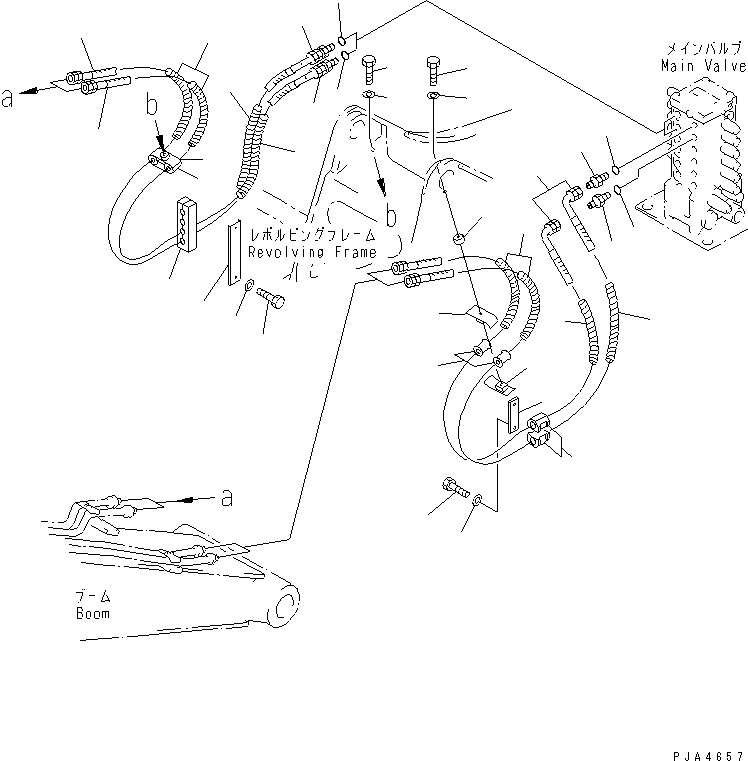 メインバルブ
Main Valve

a

b

b

レボルビングフレーム
Revolving Frame

a

ブーム
Boom

PJA4657