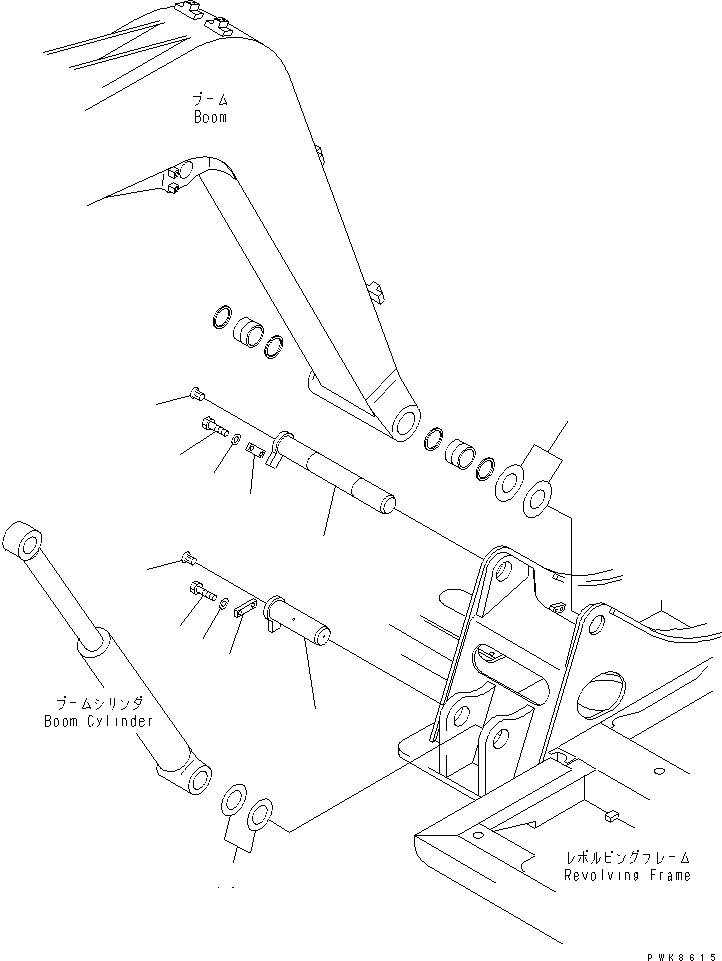 ブーム
Boom

ブームシリンダ
Boom Cylinder

レボルビングフレーム
Revolving Frame

PWK8615