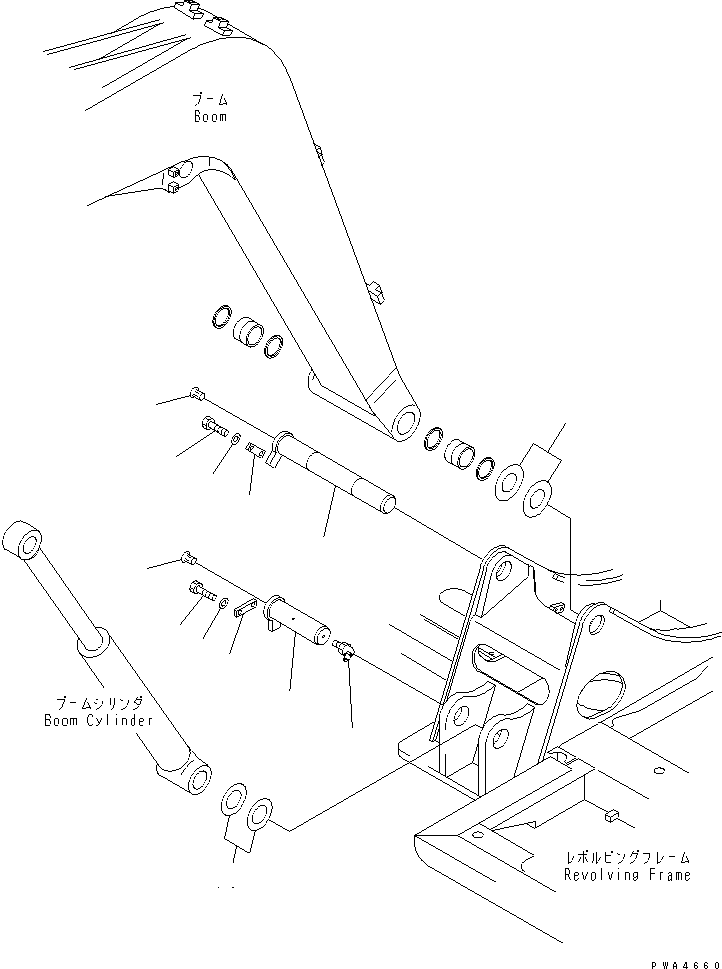 ブーム
Boom

ブームシリンダ
Boom Cylinder

レボルビングフレーム
Revolving Frame

PWA4660