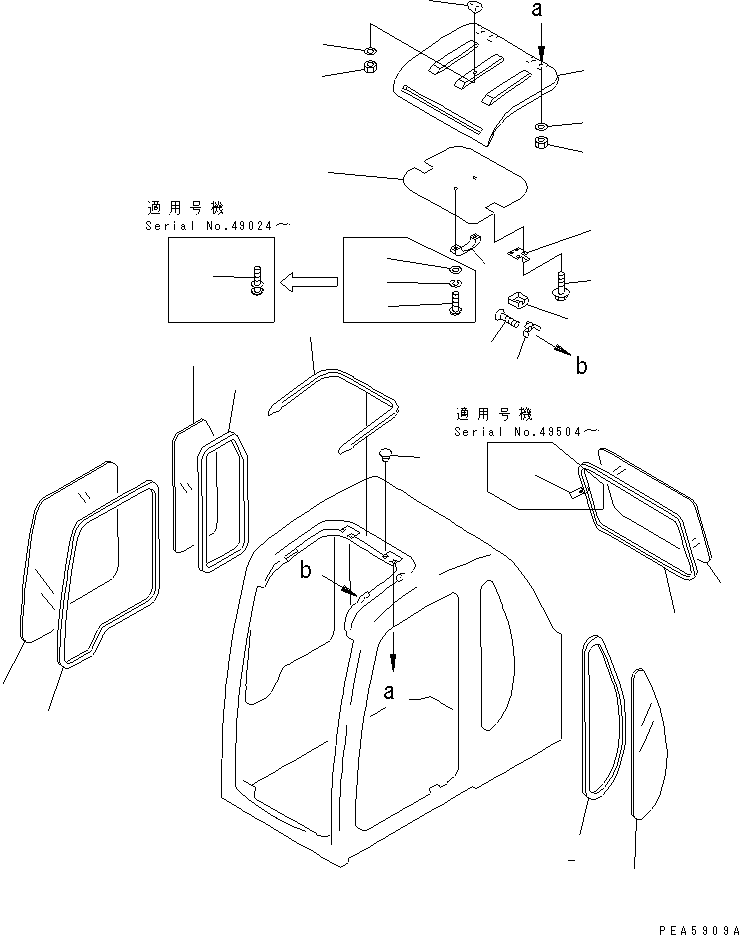 a

適用号機
Serial No.49024～

b

適用号機
Serial No.49504～

b

a

PEA5909A