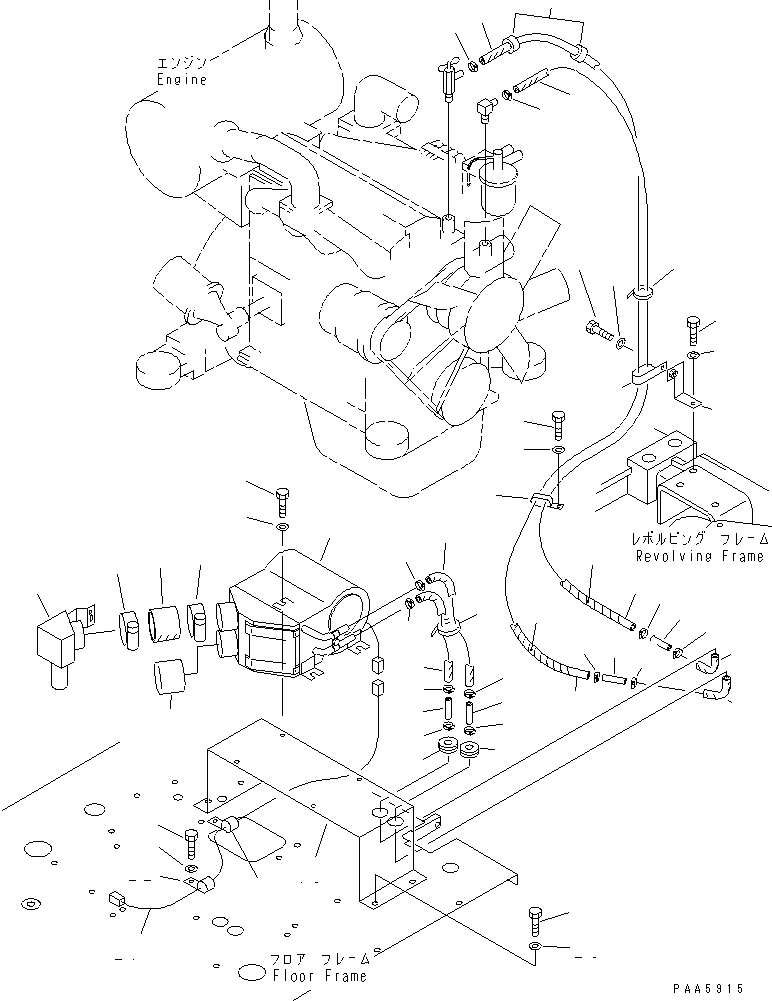 エンジン
Engine

レボルビング フレーム
Revolving Frame

フロア フレーム
Floor Frame

PAA5915