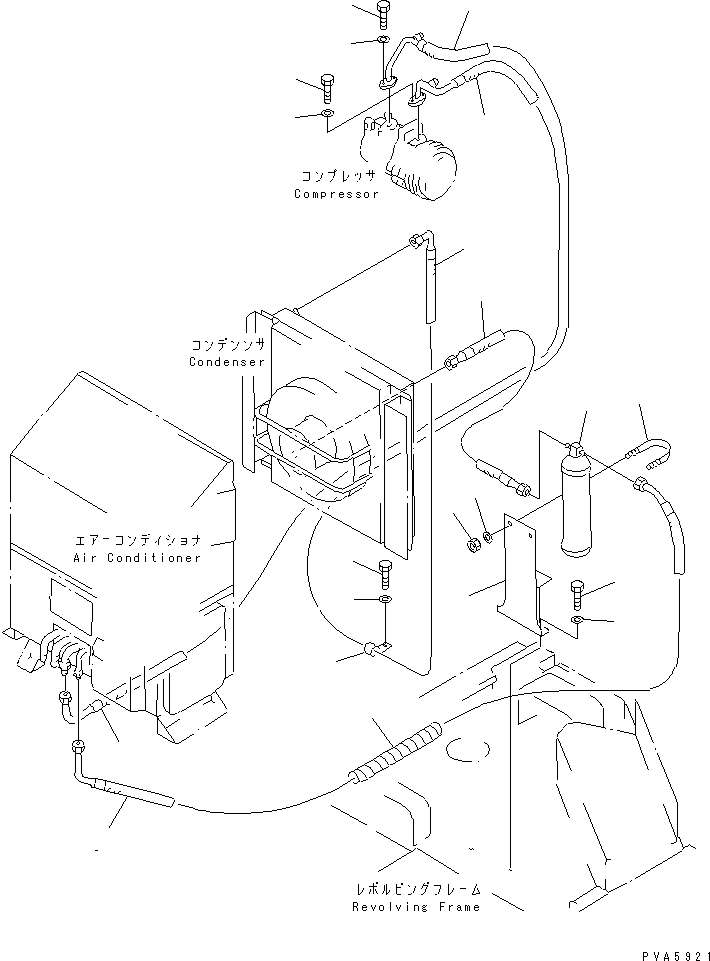 コンプレッサ
Compressor

コンデンサ
Condenser

エアーコンディショナ
Air Conditioner

レボルビングフレーム
Revolving Frame

PVA5921