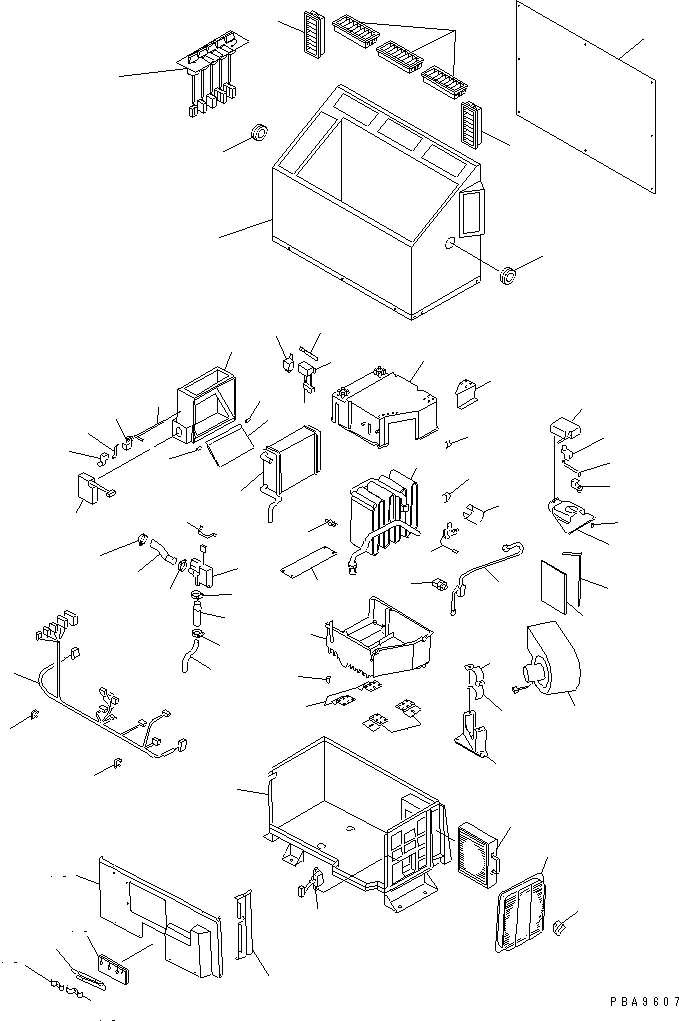 PBA9607