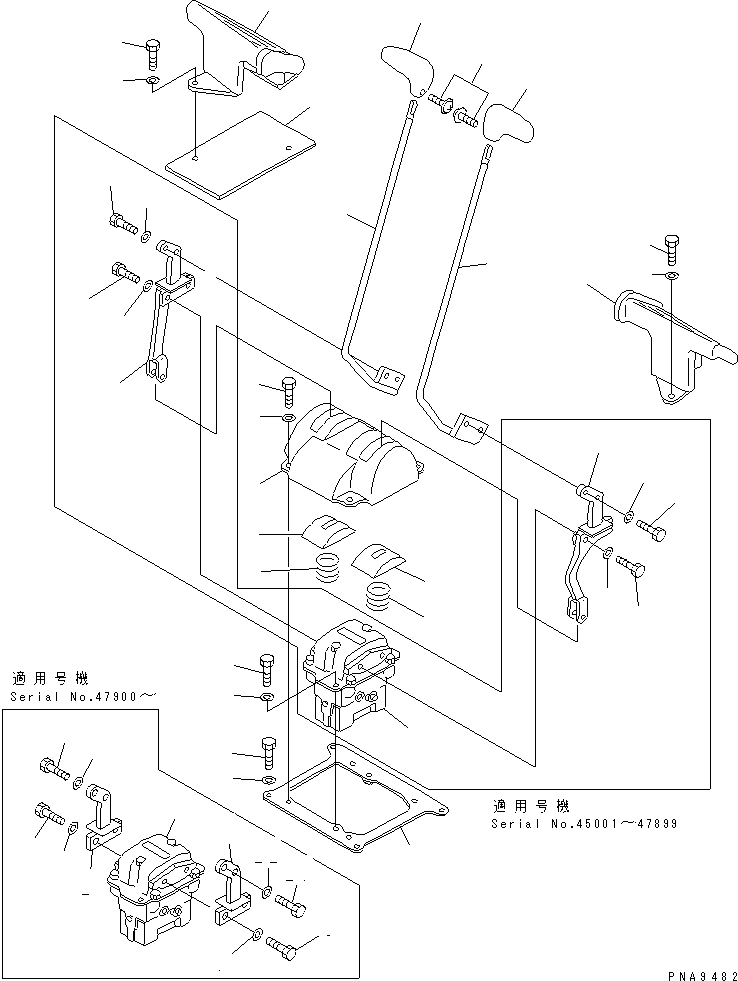 適用号機
Serial No.47900～

適用号機
Serial No.45001～47899

PNA9482