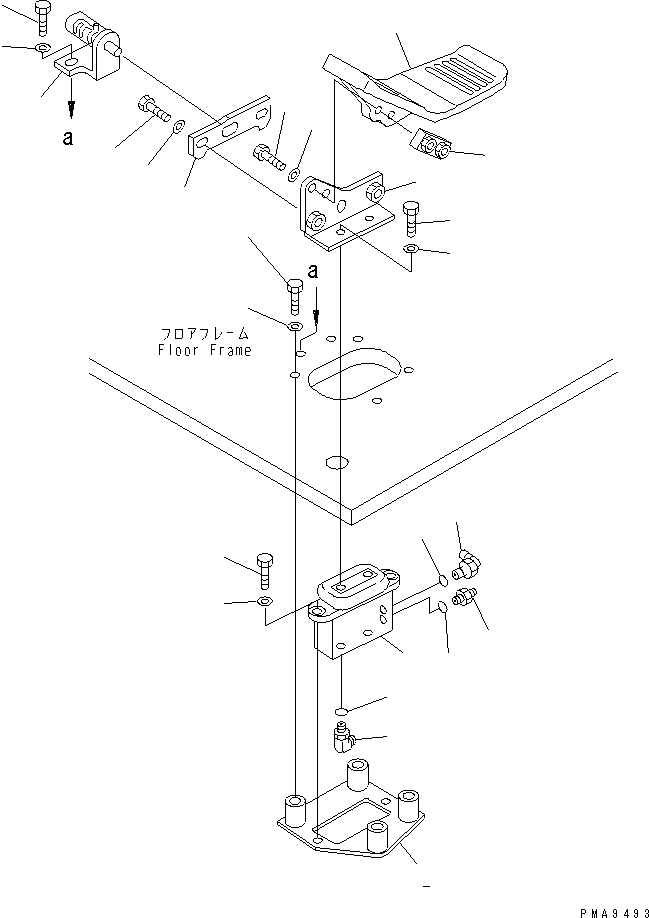 a

a

フロアフレーム
Floor Frame

PMA9493