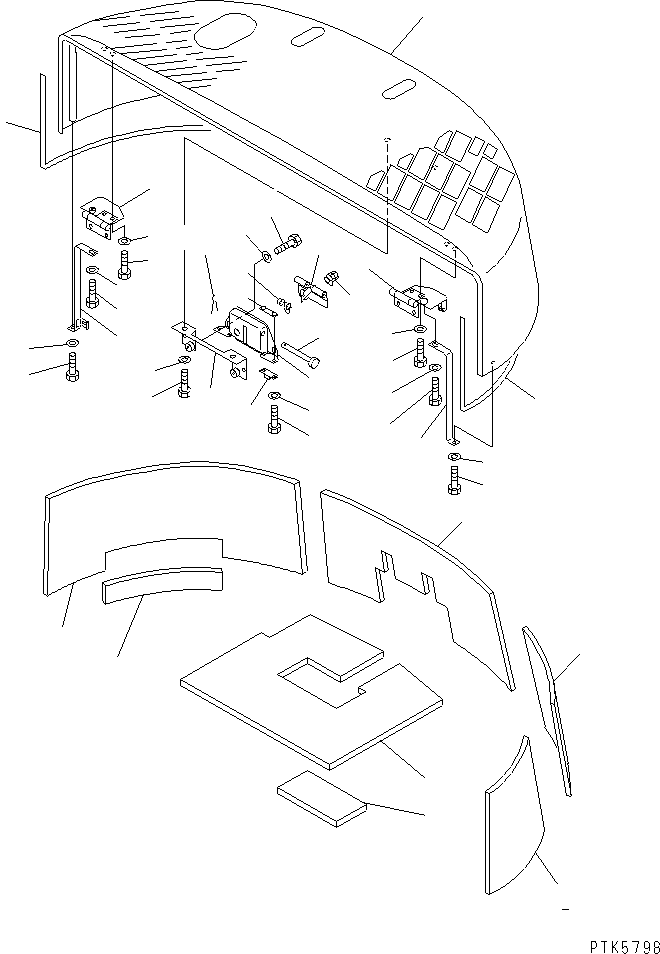 PTK5798