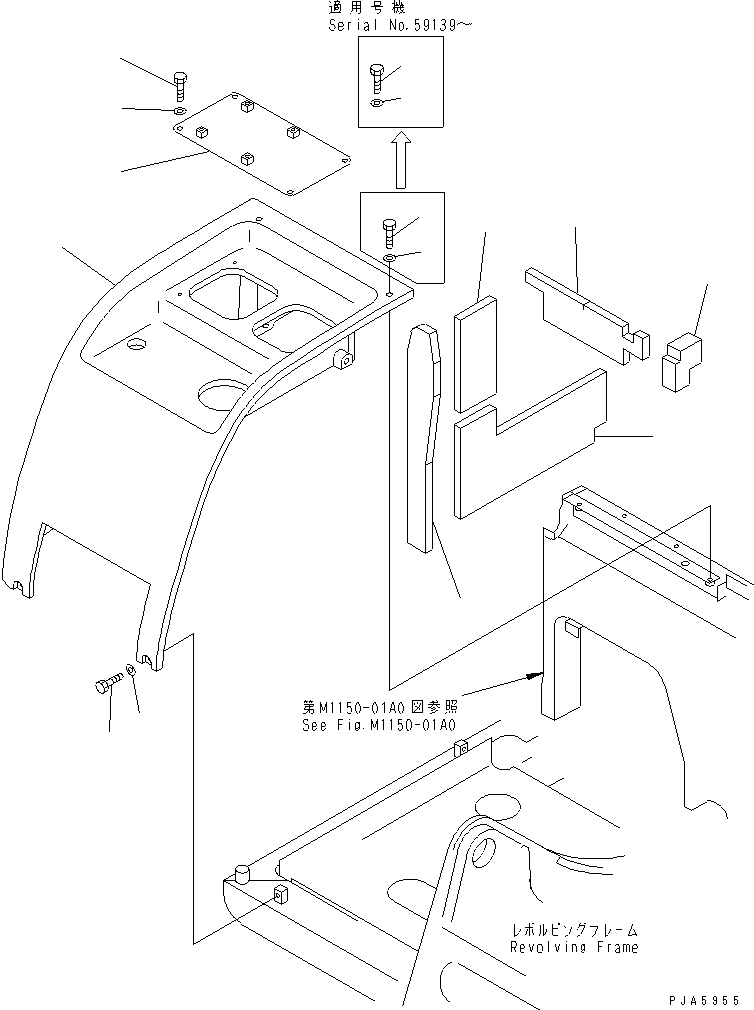 適用号機
Serial No.59139~

第M1150-01A0図参照
See Fig.M1150-01A0

レボルビングフレーム
Revolving Frame

PJA5955