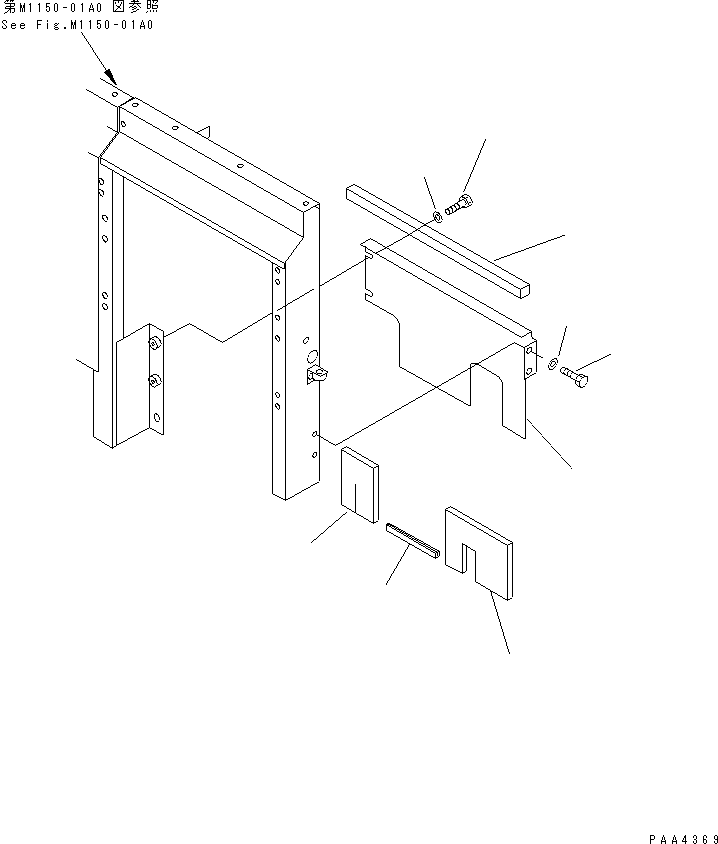 第M1150-01A0 図参照
See Fig.M1150-01A0

PAA4369