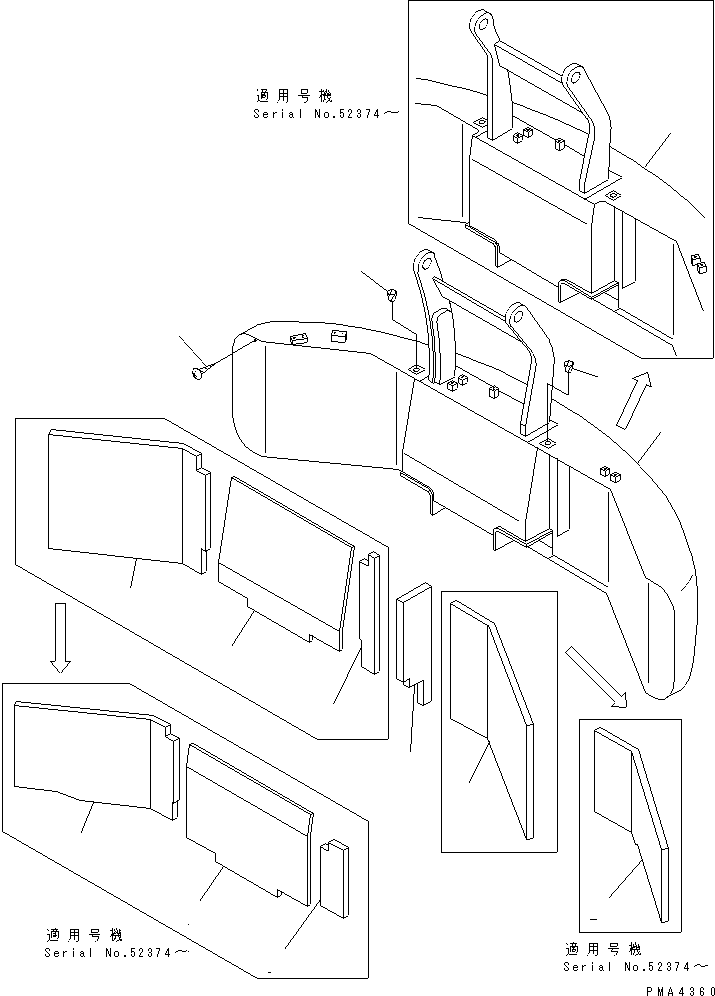 適用号機
Serial No.52374～

適用号機
Serial No.52374～

適用号機
Serial No.52374～

PMA4360