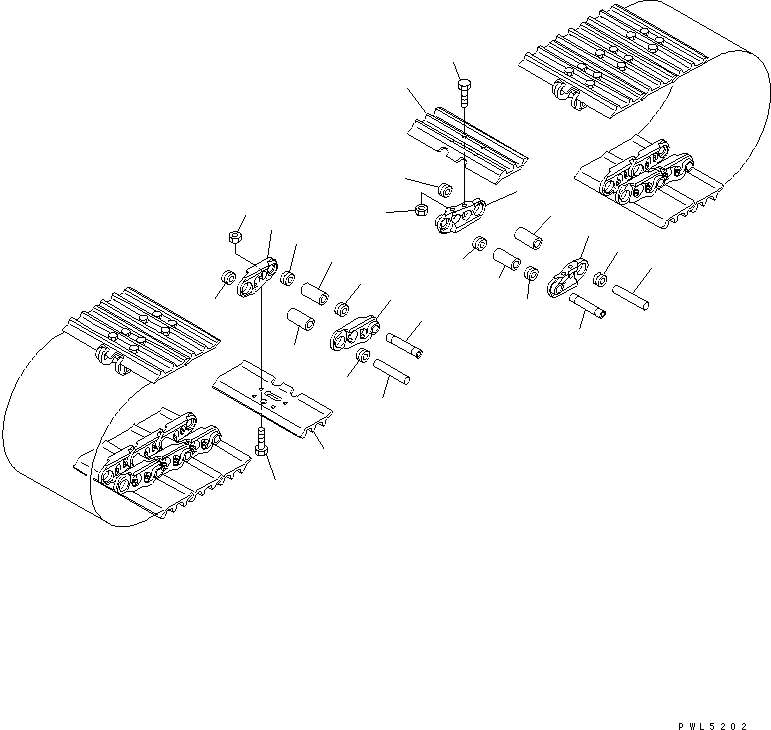 PWL5202