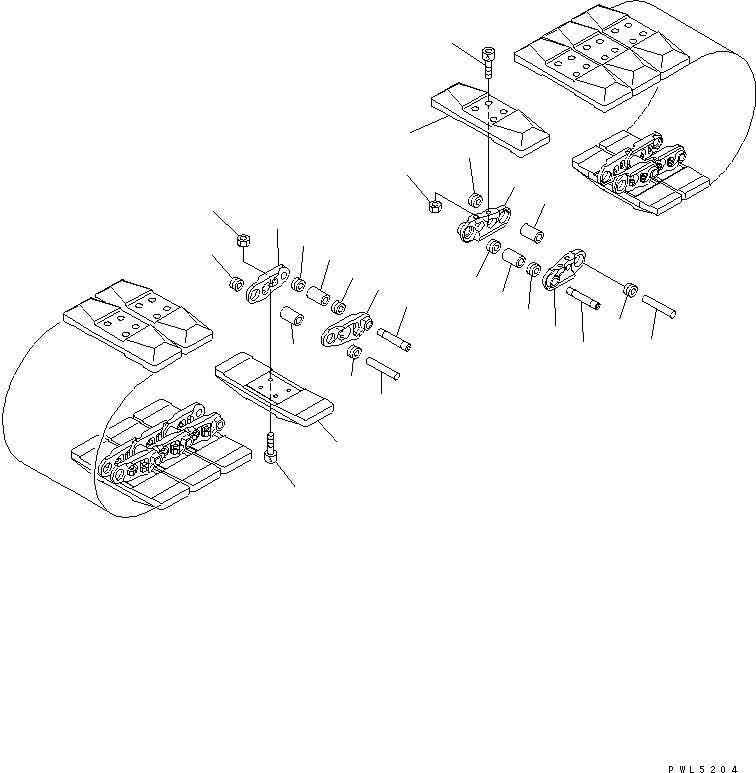 PWL5204