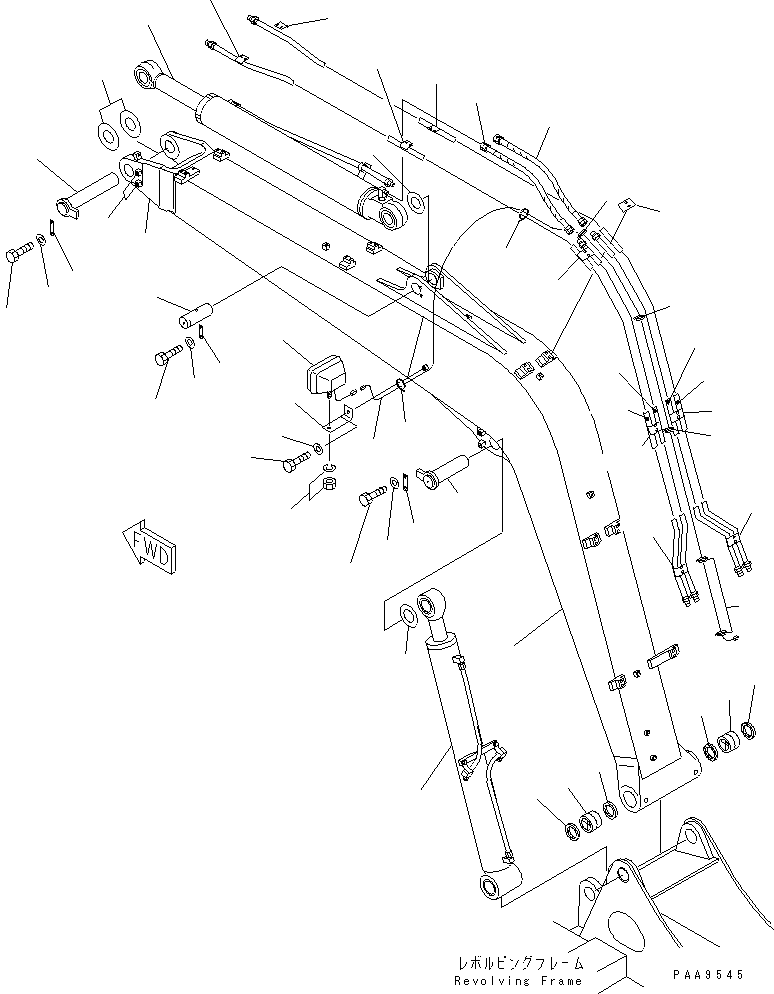 FWD

レボルビングフレーム
Revolving Frame

PAA9545